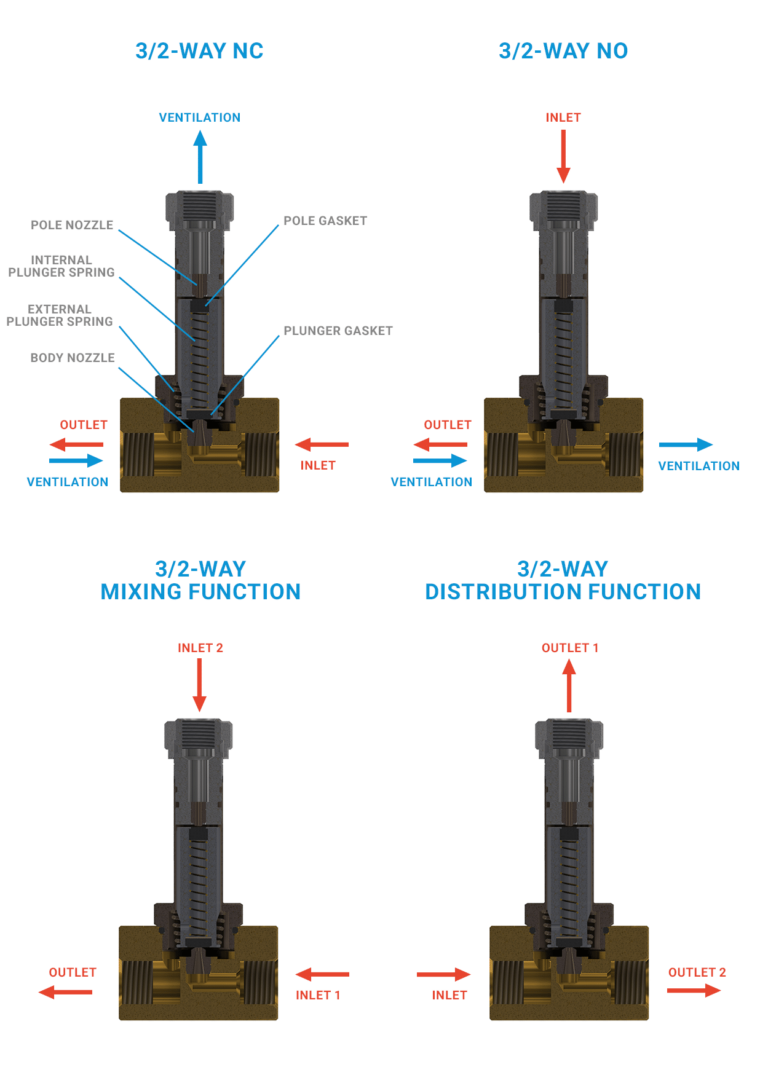 3/2-WAY NC

VENTILATION

POLE NOZZLE

INTERNAL PLUNGER SPRING

EXTERNAL PLUNGER SPRING

BODY NOZZLE

POLE GASKET

PLUNGER GASKET

OUTLET

VENTILATION

INLET

3/2-WAY NO

INLET

OUTLET

VENTILATION

VENTILATION

3/2-WAY MIXING FUNCTION

INLET 2

OUTLET

INLET 1

3/2-WAY DISTRIBUTION FUNCTION

OUTLET 1

INLET

OUTLET 2