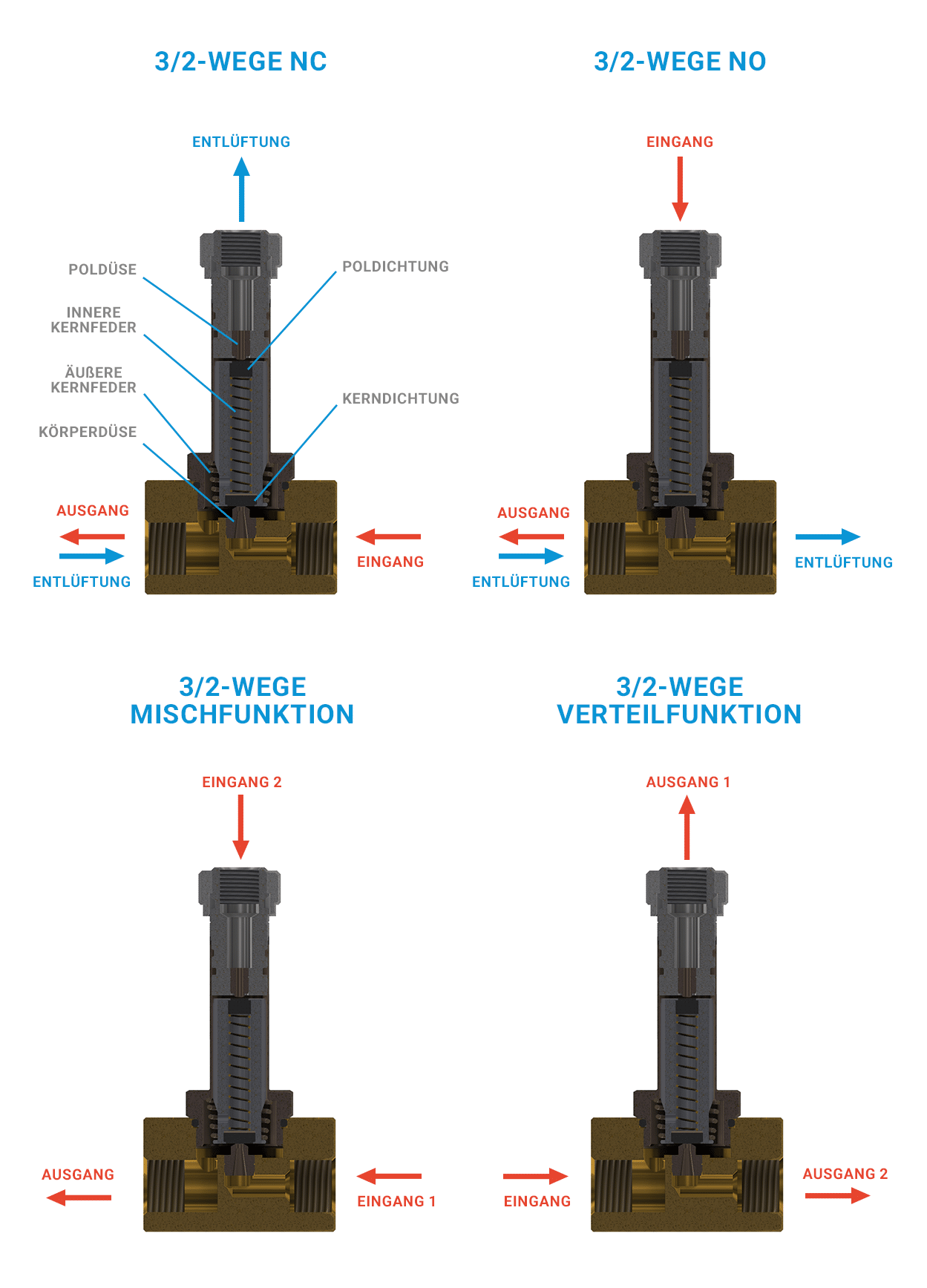 3/2-WEGE NC

ENTLÜFTUNG

POLDÜSE

INNERE KERNFEDER

ÄUßERE KERNFEDER

KÖRPERDÜSE

POLDICHTUNG

KERNDICHTUNG

AUSGANG

ENTLÜFTUNG

EINGANG

3/2-WEGE NO

EINGANG

AUSGANG

ENTLÜFTUNG

ENTLÜFTUNG

3/2-WEGE MISCHFUNKTION

EINGANG 2

AUSGANG

EINGANG 1

3/2-WEGE VERTEILFUNKTION

AUSGANG 1

EINGANG

AUSGANG 2