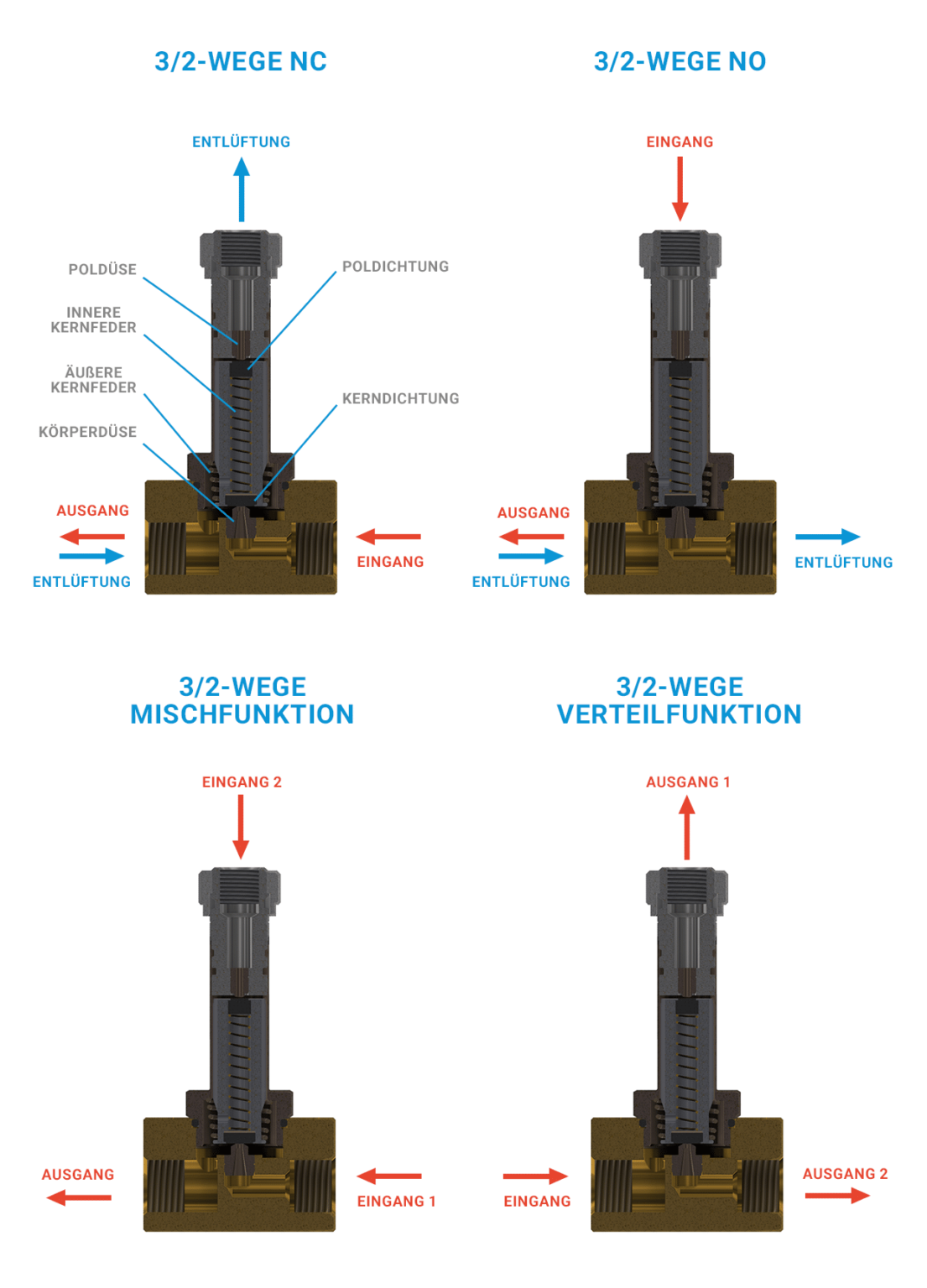 3/2-WEGE NC

ENTLÜFTUNG

POLDÜSE

INNERE KERNFEDER

ÄUßERE KERNFEDER

KÖRPERDÜSE

POLDICHTUNG

KERNDICHTUNG

AUSGANG

ENTLÜFTUNG

EINGANG

3/2-WEGE NO

EINGANG

AUSGANG

ENTLÜFTUNG

ENTLÜFTUNG

3/2-WEGE MISCHFUNKTION

EINGANG 2

AUSGANG

EINGANG 1

3/2-WEGE VERTEILFUNKTION

AUSGANG 1

EINGANG

AUSGANG 2